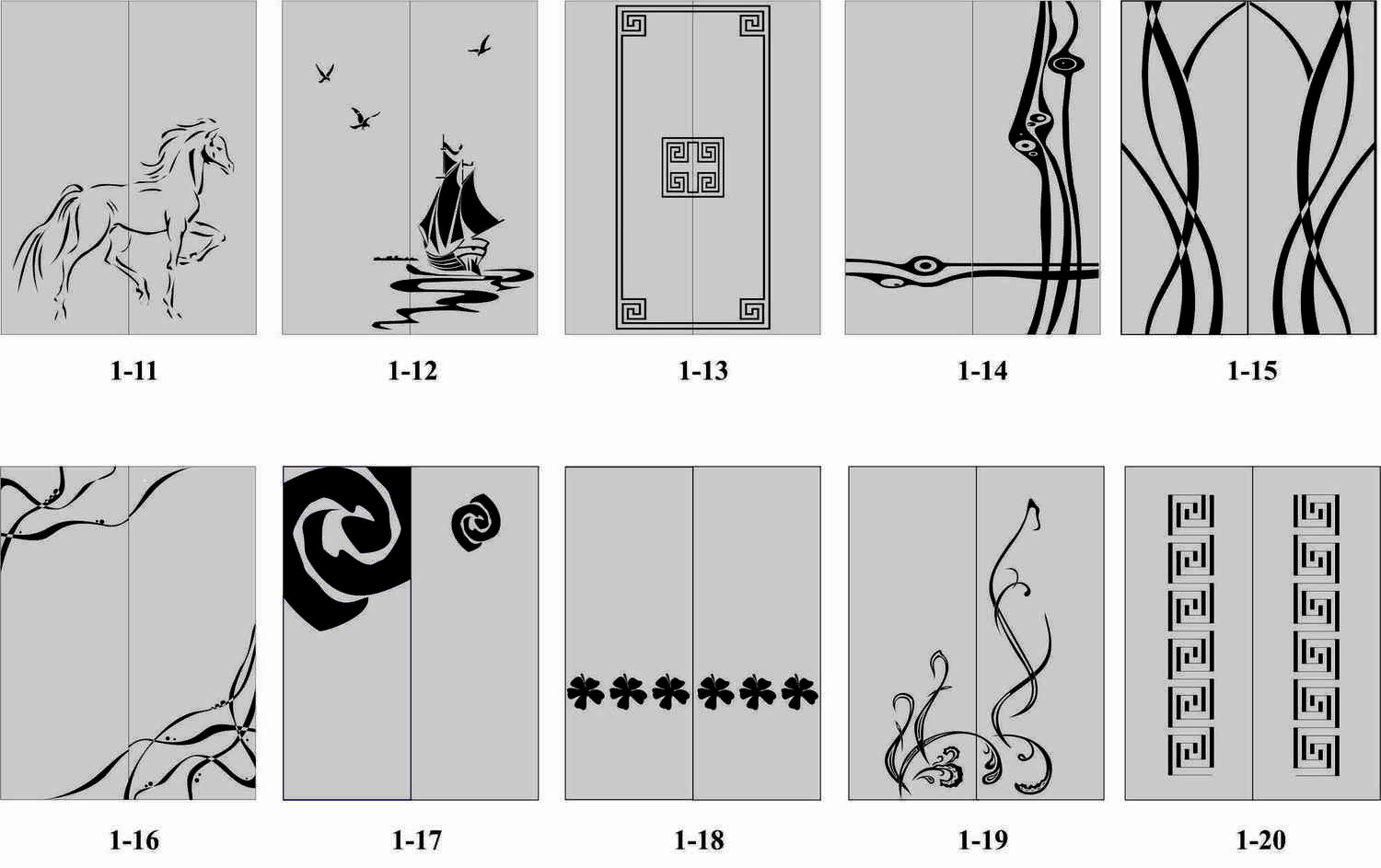 1-11 1-12 1-13 1-14 1-15

1-16 1-17 1-18 1-19 1-20