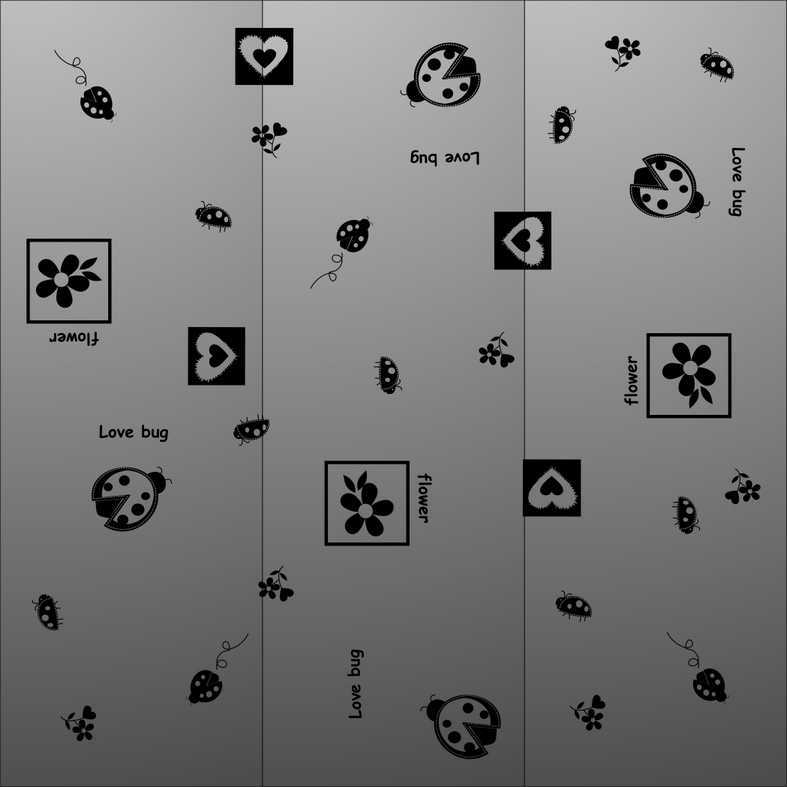 flower

Love bug

Love bug

flower

Love bug

Love bug

flower